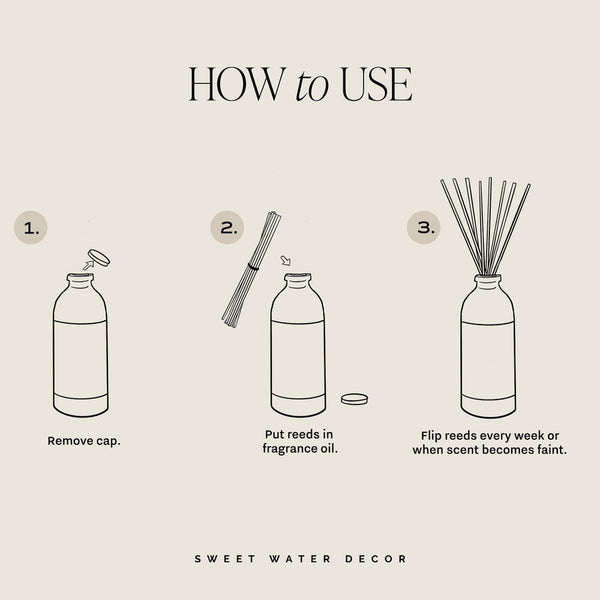 HOW to USE

1.

Remove cap.

2.

Put reeds in fragrance oil.

3.

Flip reeds every week or when scent becomes faint.

SWEET WATER DECOR